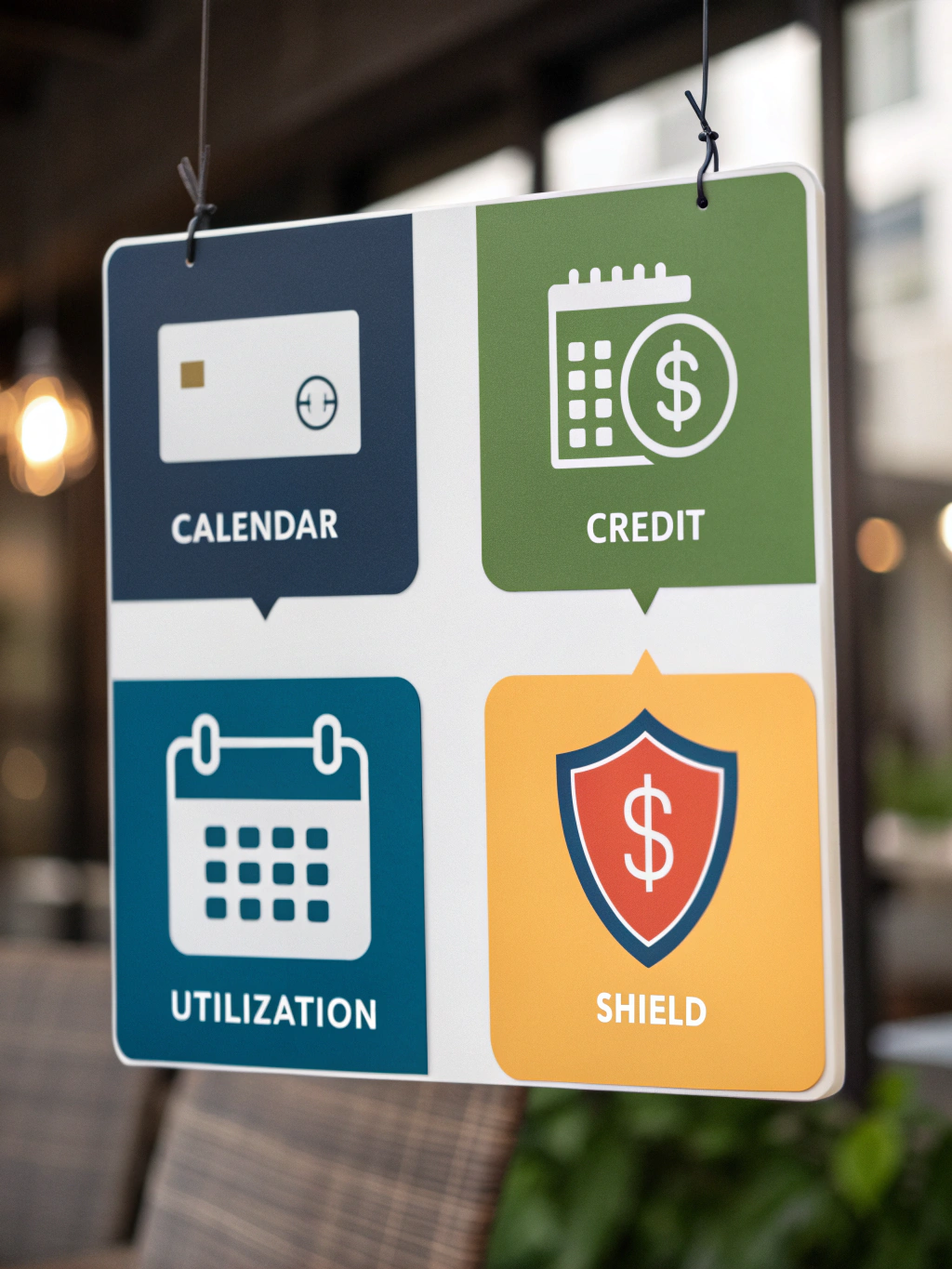 CALENDAR

CREDIT

UTILIZATION

SHIELD